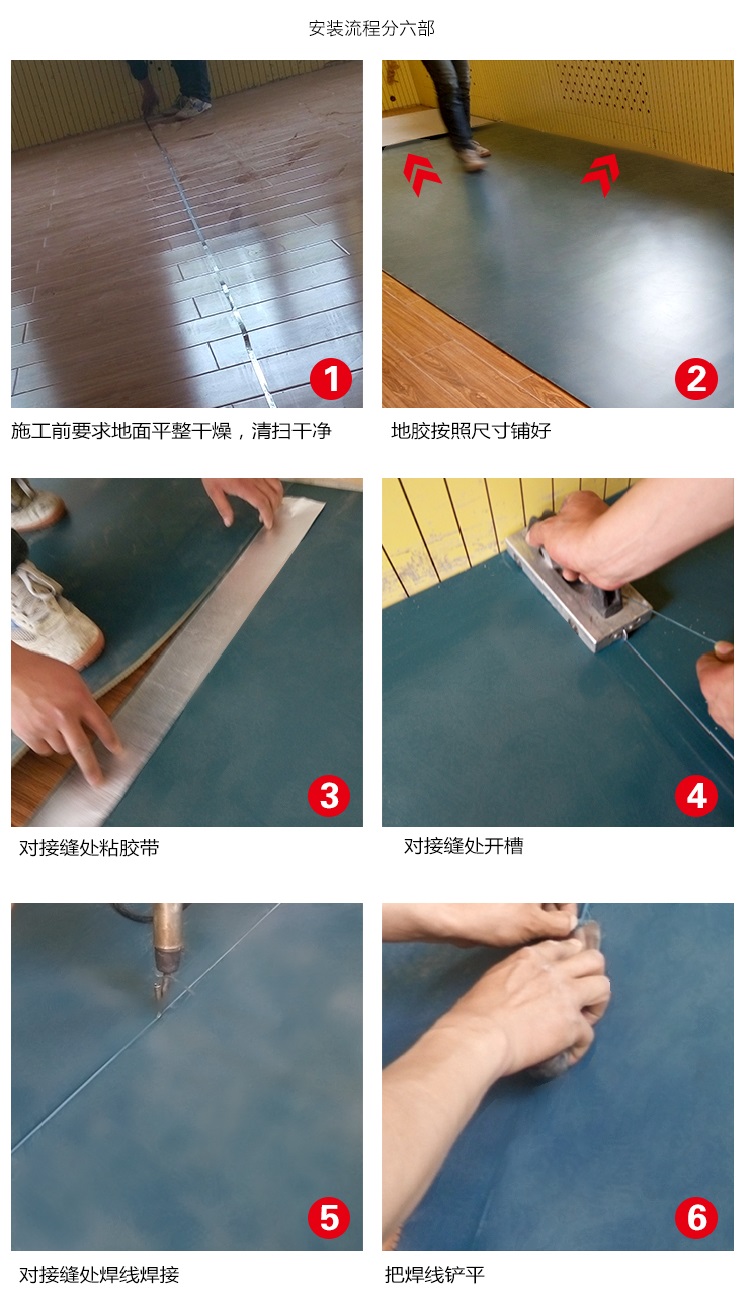 安装流程分六部

1
施工前要求地面平整干燥，清扫干净

2
地胶按照尺寸铺好

3
对接缝处粘胶带

4
对接缝处开槽

5
对接缝处焊线焊接

6
把焊线铲平